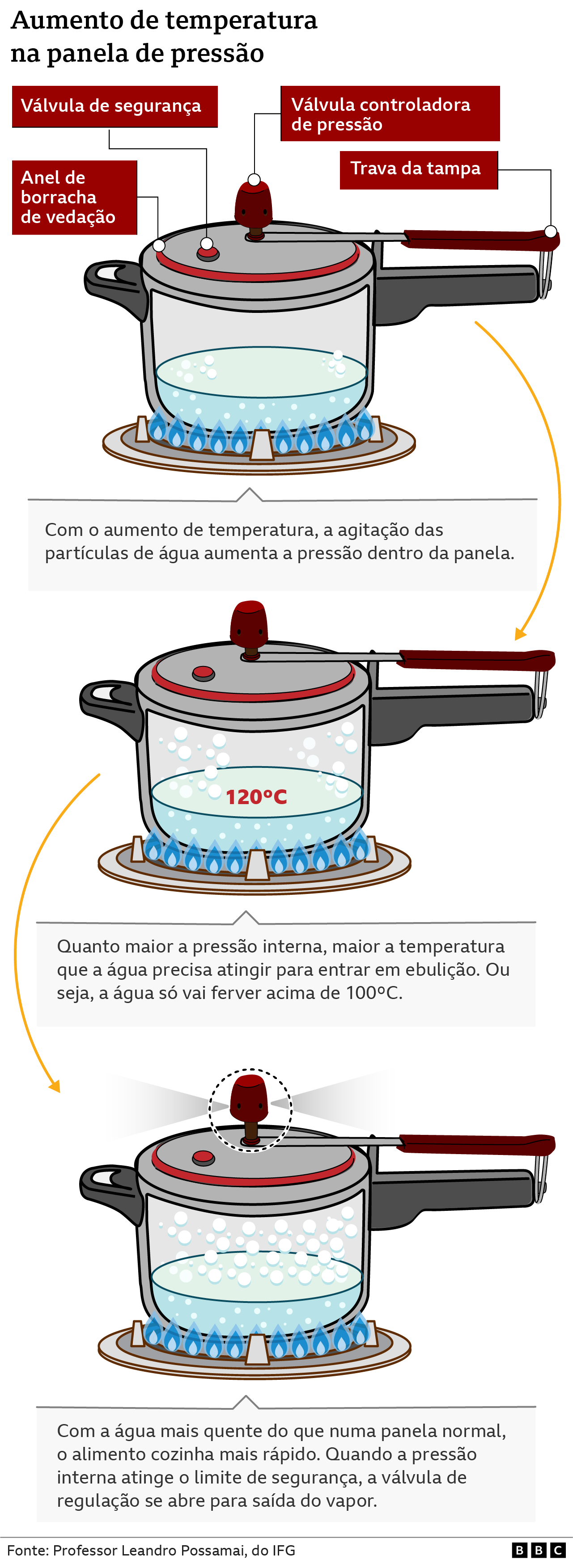 Aumento de temperatura na panela de pressão

Válvula de segurança

Válvula controladora de pressão

Anel de borracha de vedação

Trava da tampa

Com o aumento de temperatura, a agitação das partículas de água aumenta a pressão dentro da panela.

120ºC

Quanto maior a pressão interna, maior a temperatura que a água precisa atingir para entrar em ebulição. Ou seja, a água só vai ferver acima de 100ºC.

Com a água mais quente do que numa panela normal, o alimento cozinha mais rápido. Quando a pressão interna atinge o limite de segurança, a válvula de regulação se abre para saída do vapor.

Fonte: Professor Leandro Possamai, do IFG

BBC